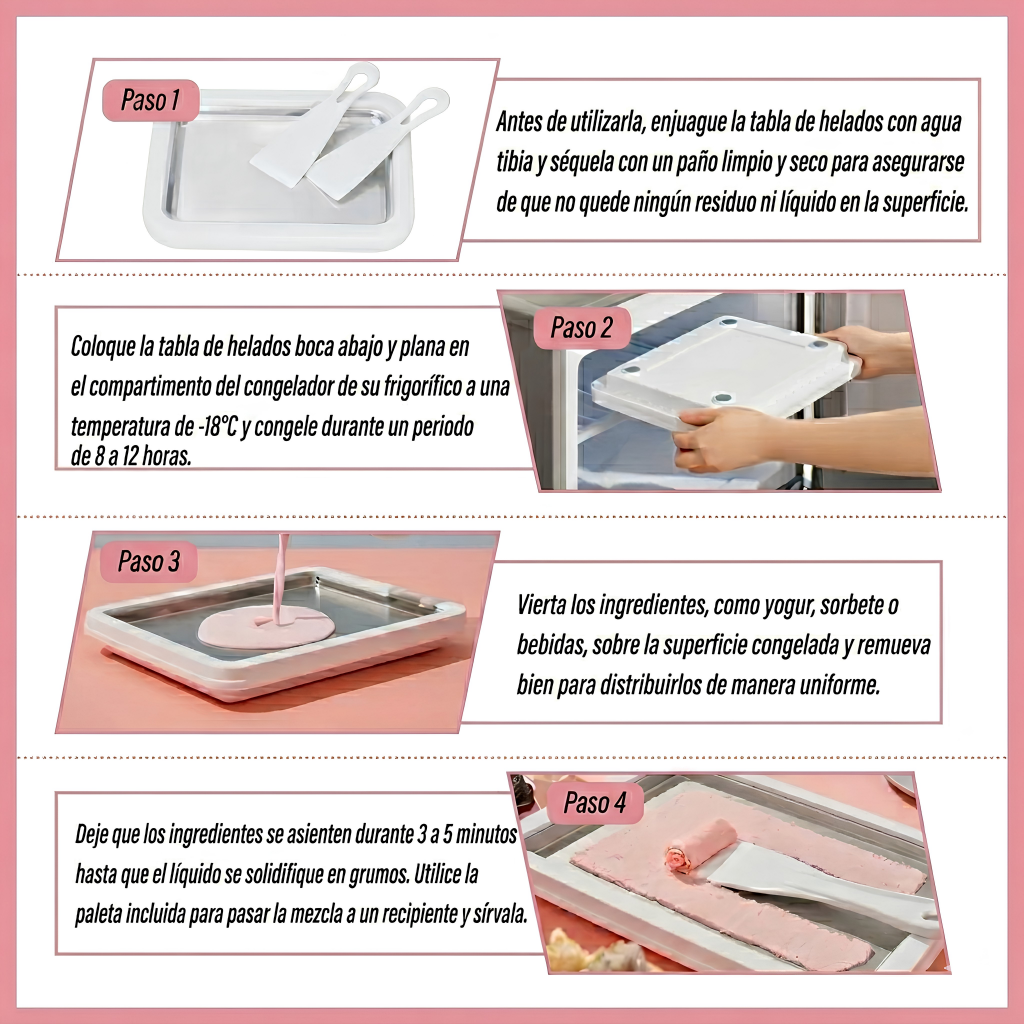 Paso 1

Antes de utilizarla, enjuague la tabla de helados con agua tibia y séquela con un paño limpio y seco para asegurarse de que no quede ningún residuo ni líquido en la superficie.

Coloque la tabla de helados boca abajo y plana en el compartimento del congelador de su frigorífico a una temperatura de -18°C y congele durante un periodo de 8 a 12 horas.

Paso 2

Paso 3

Vierta los ingredientes, como yogur, sorbete o bebidas, sobre la superficie congelada y remueva bien para distribuirlos de manera uniforme.

Deje que los ingredientes se asienten durante 3 a 5 minutos hasta que el líquido se solidifique en grumos. Utilice la paleta incluida para pasar la mezcla a un recipiente y sírvala.

Paso 4